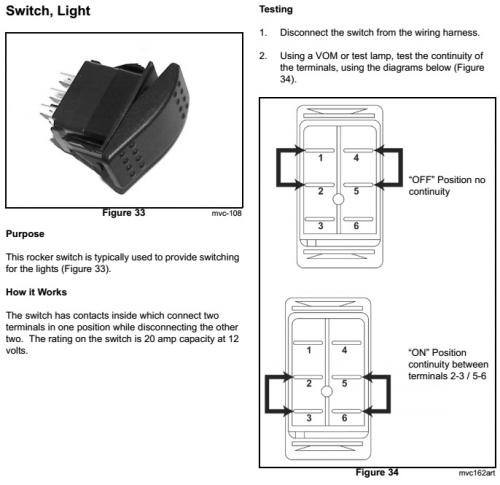 Switch, Light

Figure 33 mvc-108

Purpose

This rocker switch is typically used to provide switching for the lights (Figure 33).

How it Works

The switch has contacts inside which connect two terminals in one position while disconnecting the other two. The rating on the switch is 20 amp capacity at 12 volts.

Testing

1. Disconnect the switch from the wiring harness.

2. Using a VOM or test lamp, test the continuity of the terminals, using the diagrams below (Figure 34).

1 4
2 5
3 6

"OFF" Position no continuity

1 4
2 5
3 6

"ON" Position continuity between terminals 2-3 / 5-6

Figure 34 mvc162art