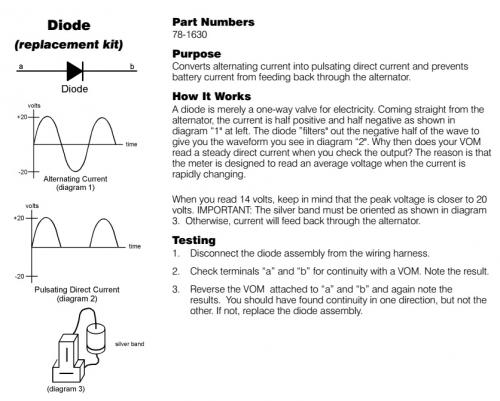 Diode
(replacement kit)

a

b

Diode

volts

+20

time

-20

Alternating Current
(diagram 1)

volts

+20

time

-20

Pulsating Direct Current
(diagram 2)

silver band

(diagram 3)

Part Numbers
78-1630

Purpose
Converts alternating current into pulsating direct current and prevents battery current from feeding back through the alternator.

How It Works
A diode is merely a one-way valve for electricity. Coming straight from the alternator, the current is half positive and half negative as shown in diagram "1" at left. The diode "filters" out the negative half of the wave to give you the waveform you see in diagram "2". Why then does your VOM read a steady direct current when you check the output? The reason is that the meter is designed to read an average voltage when the current is rapidly changing.

When you read 14 volts, keep in mind that the peak voltage is closer to 20 volts. IMPORTANT: The silver band must be oriented as shown in diagram 3. Otherwise, current will feed back through the alternator.

Testing
1. Disconnect the diode assembly from the wiring harness.
2. Check terminals "a" and "b" for continuity with a VOM. Note the result.
3. Reverse the VOM attached to "a" and "b" and again note the results. You should have found continuity in one direction, but not the other. If not, replace the diode assembly.