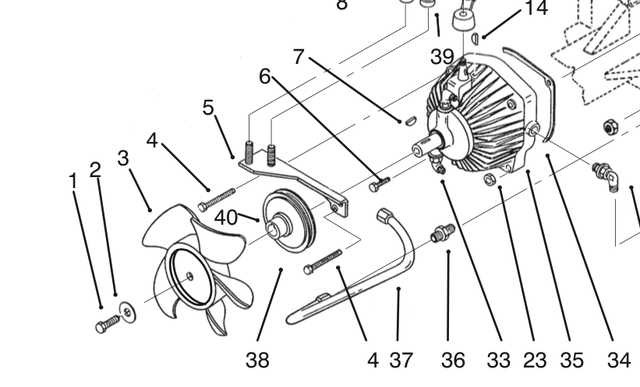 8
14
39
7
6
5
4
3
2
1
40
38
4
37
36
33
23
35
34